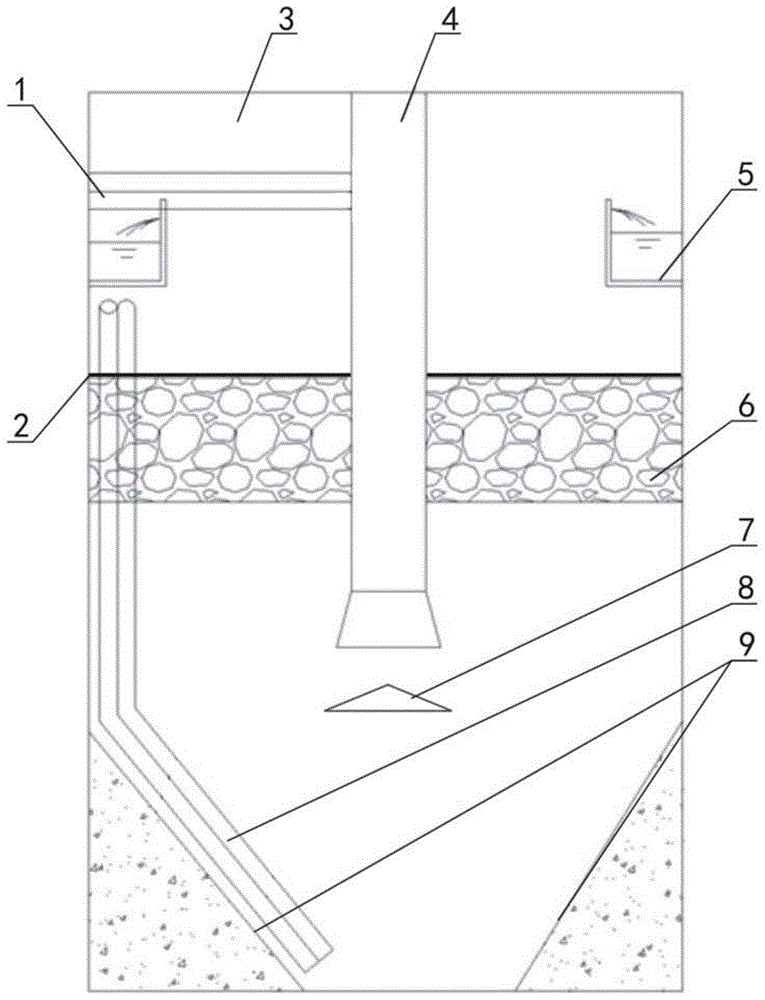 3
4
1
5
2
6
7
8
9